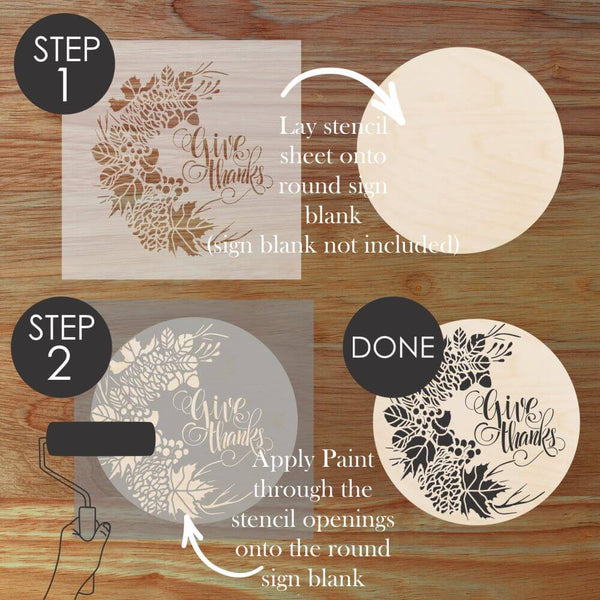 STEP 1

Give thanks

Lay stencil sheet onto round sign blank (sign blank not included)

STEP 2

Give thanks

Apply Paint through the stencil openings onto the round sign blank

DONE

Give thanks